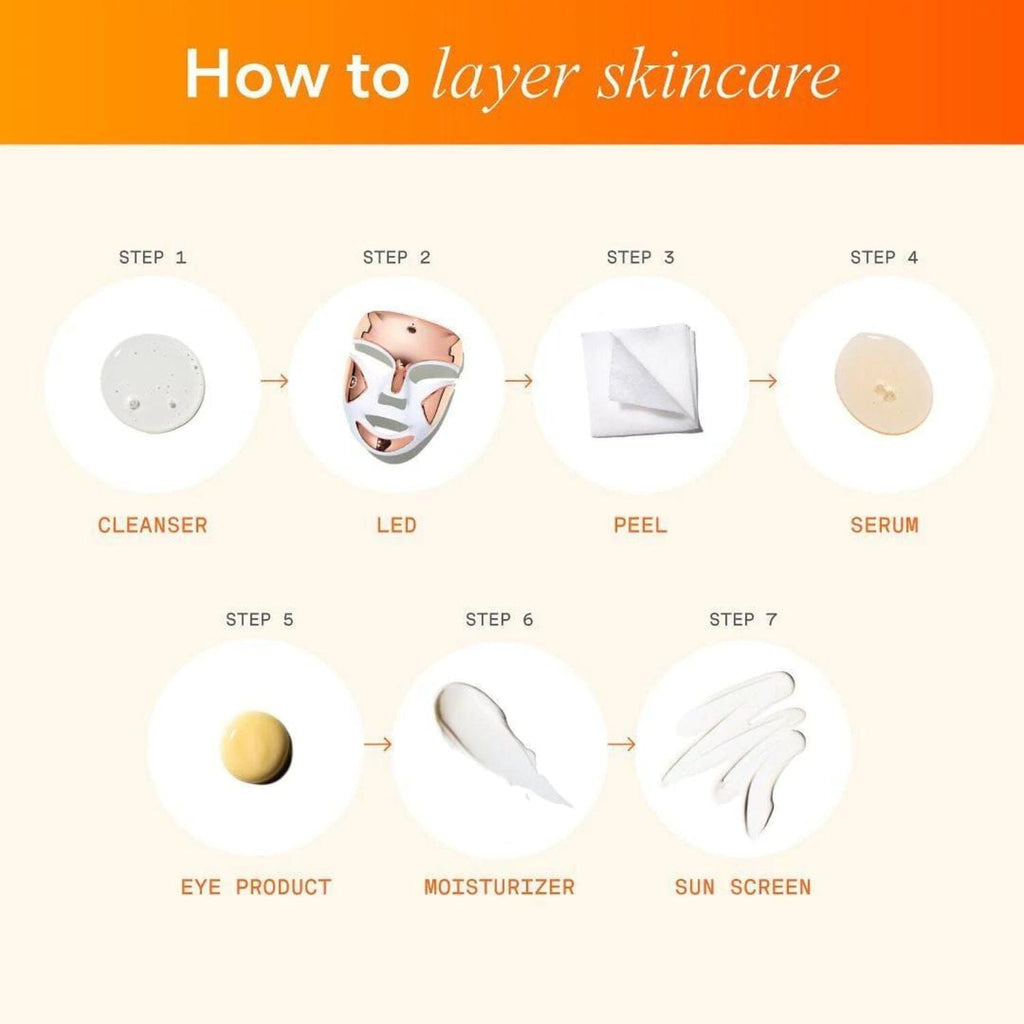 How to layer skincare

STEP 1

CLEANSER

STEP 2

LED

STEP 3

PEEL

STEP 4

SERUM

STEP 5

EYE PRODUCT

STEP 6

MOISTURIZER

STEP 7

SUN SCREEN