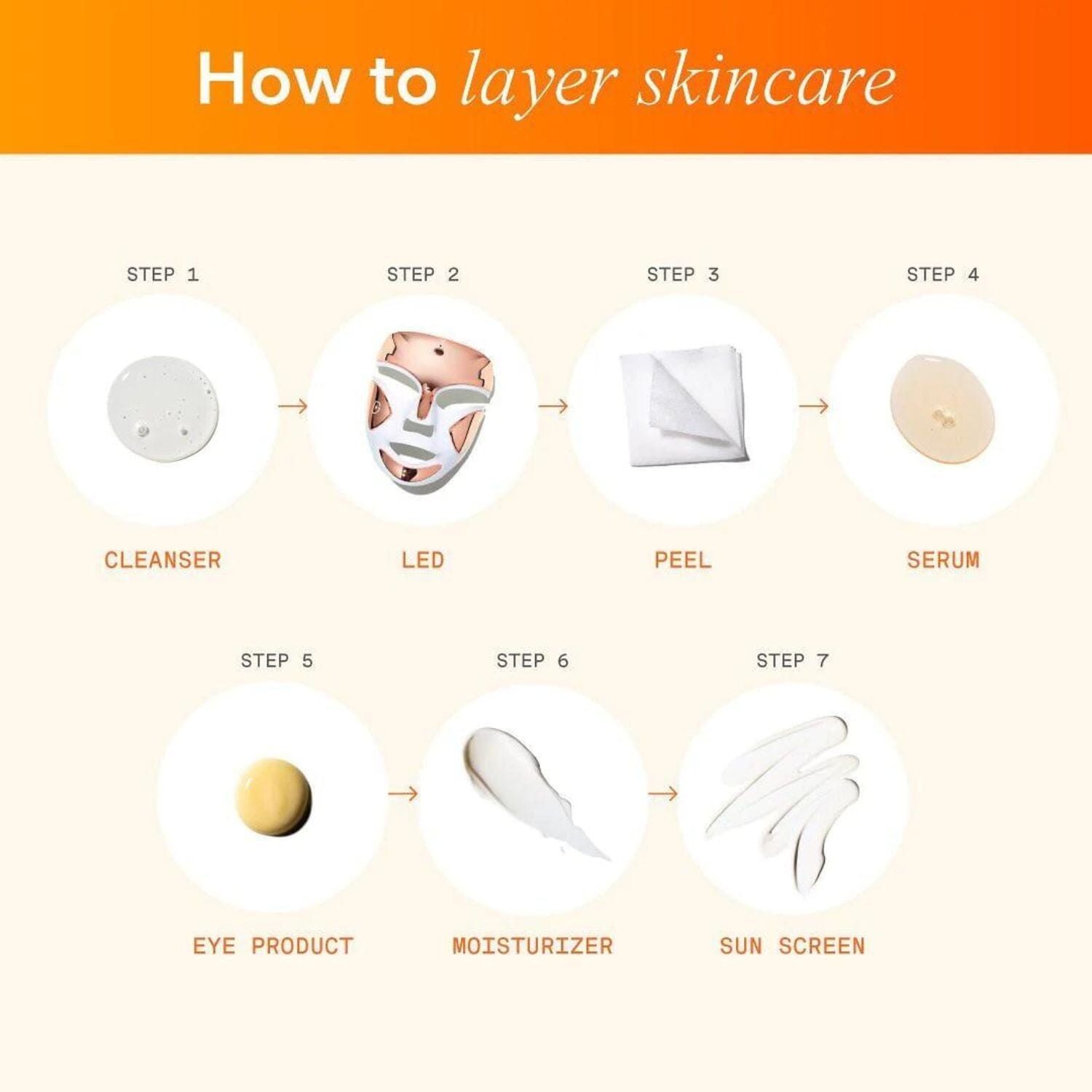 How to layer skincare

STEP 1
CLEANSER

STEP 2
LED

STEP 3
PEEL

STEP 4
SERUM

STEP 5
EYE PRODUCT

STEP 6
MOISTURIZER

STEP 7
SUN SCREEN